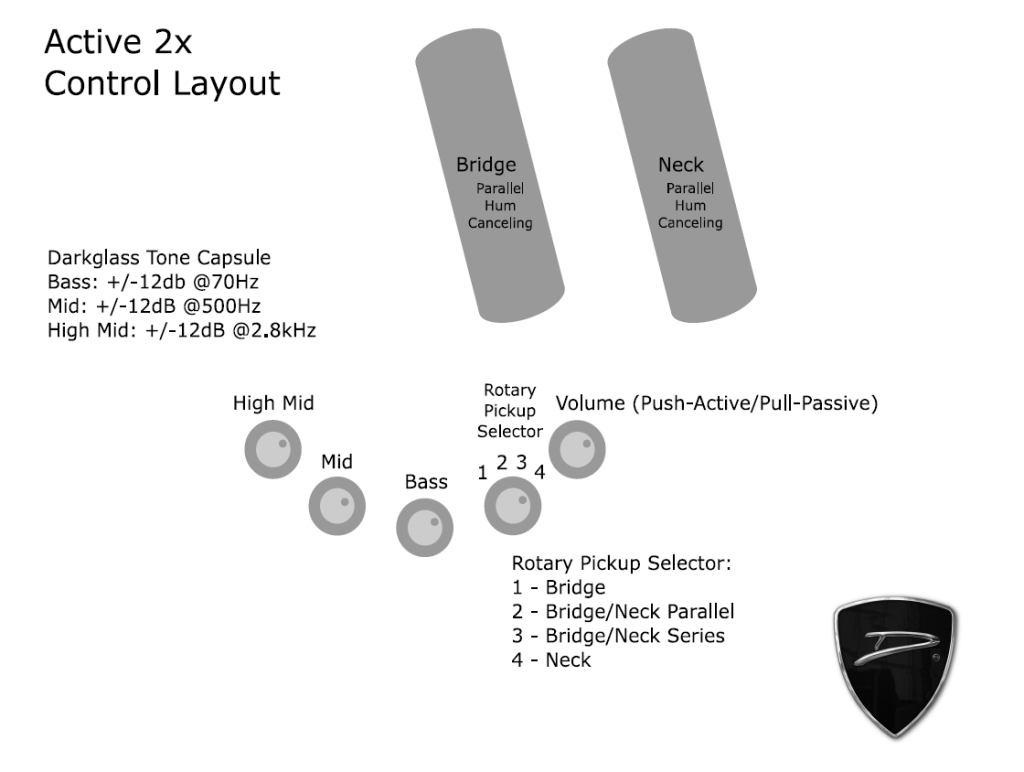 Active 2x
Control Layout

Bridge
Parallel
Hum
Canceling

Neck
Parallel
Hum
Canceling

Darkglass Tone Capsule
Bass: +/-12db @70Hz
Mid: +/-12dB @500Hz
High Mid: +/-12dB @2.8kHz

High Mid

Mid

Bass

Rotary
Pickup
Selector

1 2 3 4

Volume (Push-Active/Pull-Passive)

Rotary Pickup Selector:
1 - Bridge
2 - Bridge/Neck Parallel
3 - Bridge/Neck Series
4 - Neck